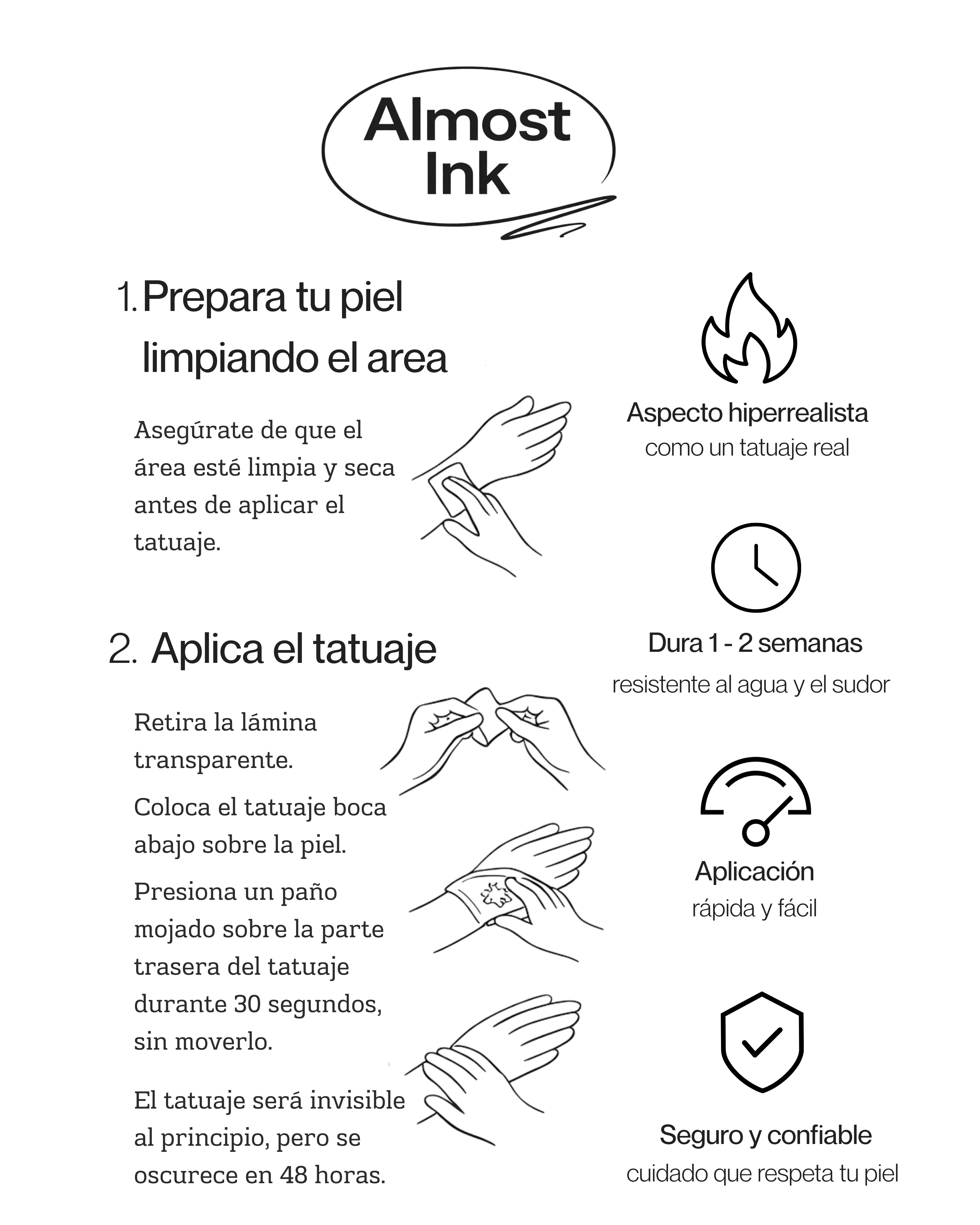 Almost Ink

1. Prepara tu piel limpiando el area

Asegúrate de que el área esté limpia y seca antes de aplicar el tatuaje.

2. Aplica el tatuaje

Retira la lámina transparente.

Coloca el tatuaje boca abajo sobre la piel.

Presiona un paño mojado sobre la parte trasera del tatuaje durante 30 segundos, sin moverlo.

El tatuaje será invisible al principio, pero se oscurece en 48 horas.

Aspecto hiperrealista
como un tatuaje real

Dura 1 - 2 semanas
resistente al agua y el sudor

Aplicación
rápida y fácil

Seguro y confiable
cuidado que respeta tu piel